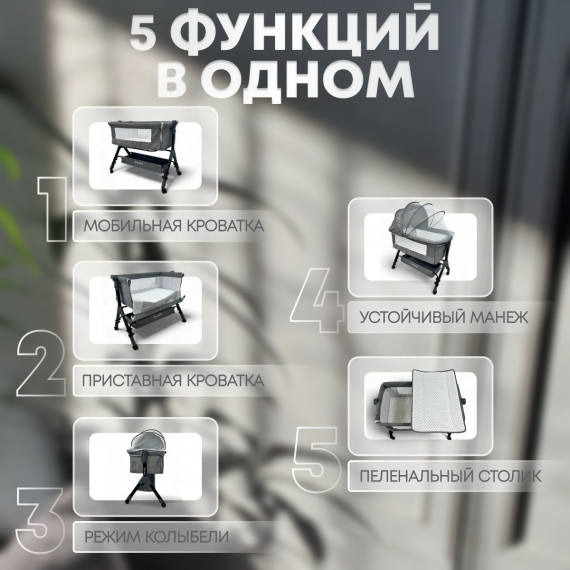 5 ФУНКЦИЙ В ОДНОМ

1
МОБИЛЬНАЯ КРОВАТКА

2
ПРИСТАВНАЯ КРОВАТКА

3
РЕЖИМ КОЛЫБЕЛИ

4
УСТОЙЧИВЫЙ МАНЕЖ

5
ПЕЛЕНАЛЬНЫЙ СТОЛИК